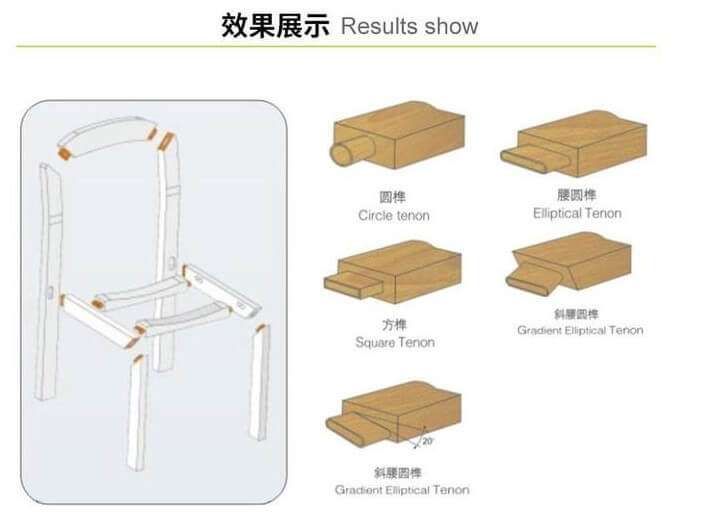 效果展示 Results show

圆榫
Circle tenon

腰圆榫
Elliptical Tenon

方榫
Square Tenon

斜腰圆榫
Gradient Elliptical Tenon

20°

斜腰圆榫
Gradient Elliptical Tenon