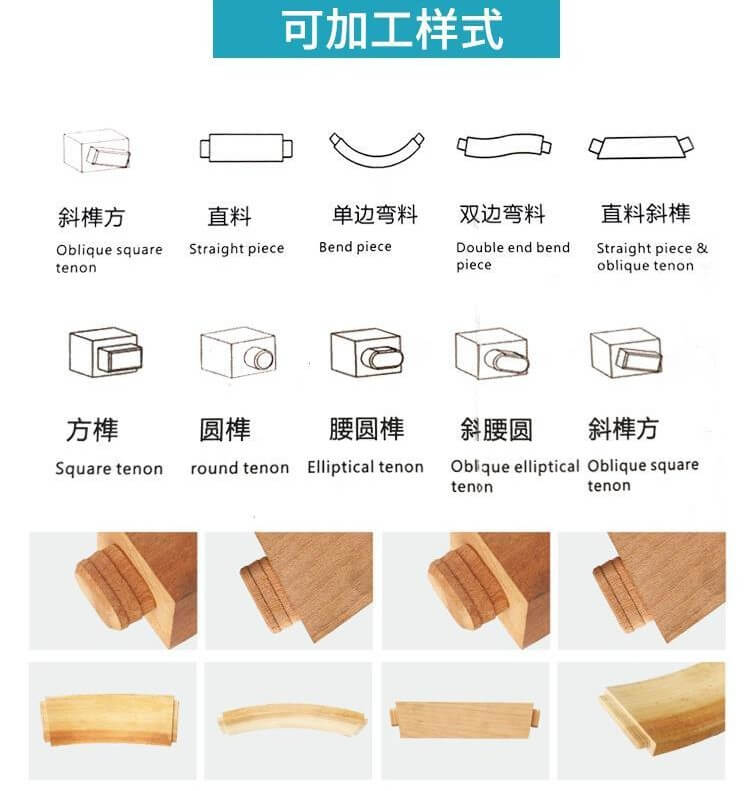 可加工样式

斜榫方
Oblique square tenon

直料
Straight piece

单边弯料
Bend piece

双边弯料
Double end bend piece

直料斜榫
Straight piece & oblique tenon

方榫
Square tenon

圆榫
round tenon

腰圆榫
Elliptical tenon

斜腰圆
Oblique elliptical tenon

斜榫方
Oblique square tenon