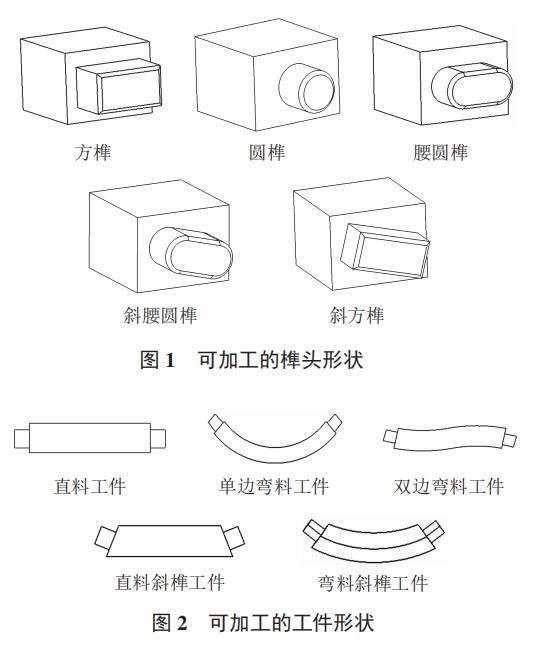 方榫　圆榫　腰圆榫

斜腰圆榫　斜方榫

图 1　可加工的榫头形状

直料工件　单边弯料工件　双边弯料工件

直料斜榫工件　弯料斜榫工件

图 2　可加工的工件形状